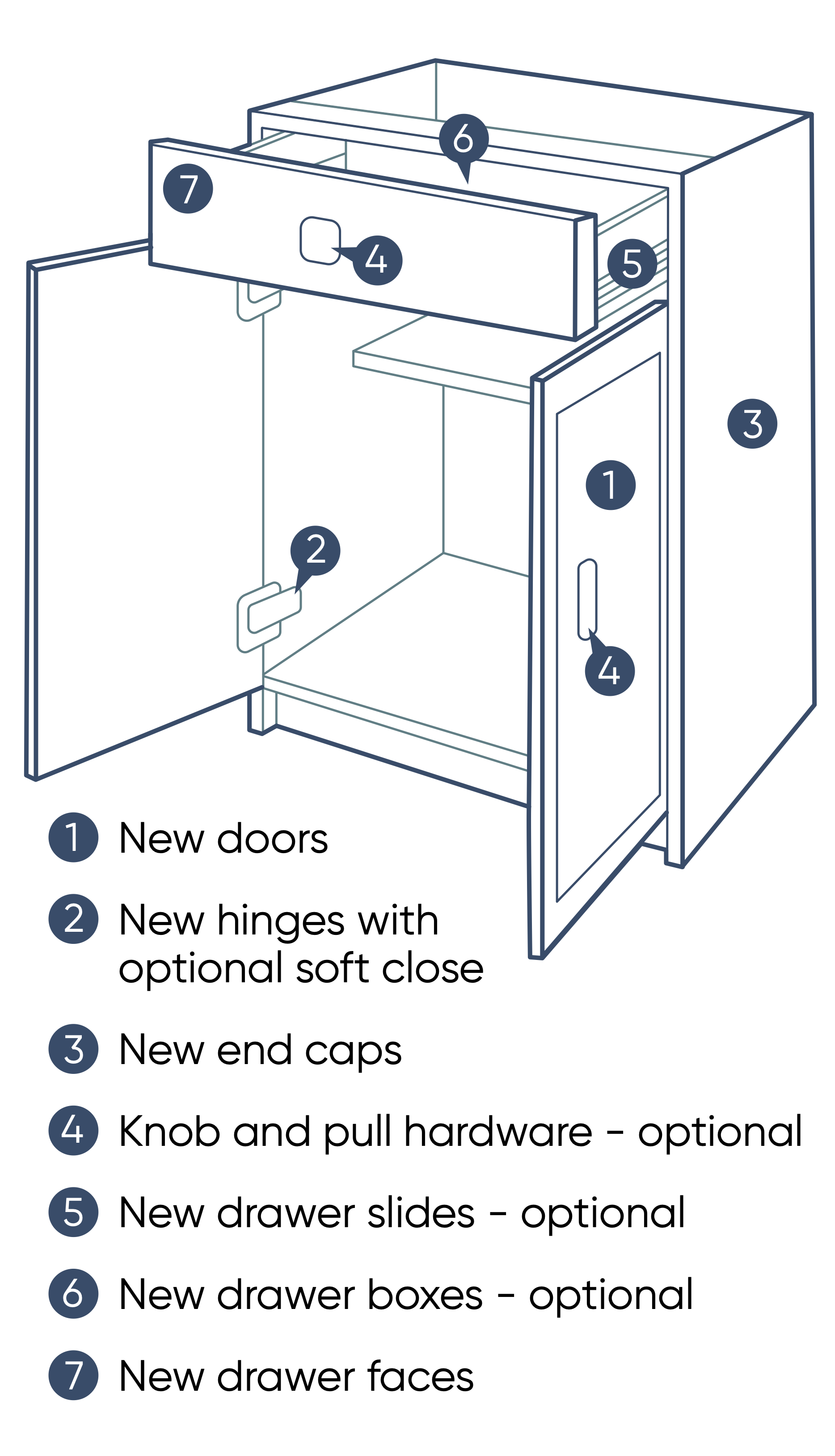 6
7
4
5
3
1
2
4

1 New doors

2 New hinges with optional soft close

3 New end caps

4 Knob and pull hardware - optional

5 New drawer slides - optional

6 New drawer boxes - optional

7 New drawer faces